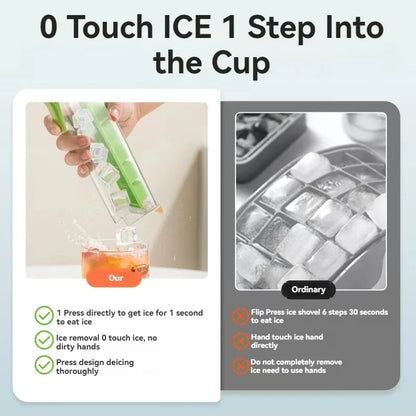 0 Touch ICE 1 Step Into the Cup

Our

1 Press directly to get ice for 1 second to eat ice

Ice removal 0 touch ice, no dirty hands

Press design deicing thoroughly

Ordinary

Flip Press ice shovel 6 steps 30 seconds to eat ice

Hand touch ice hand directly

Do not completely remove ice need to use hands