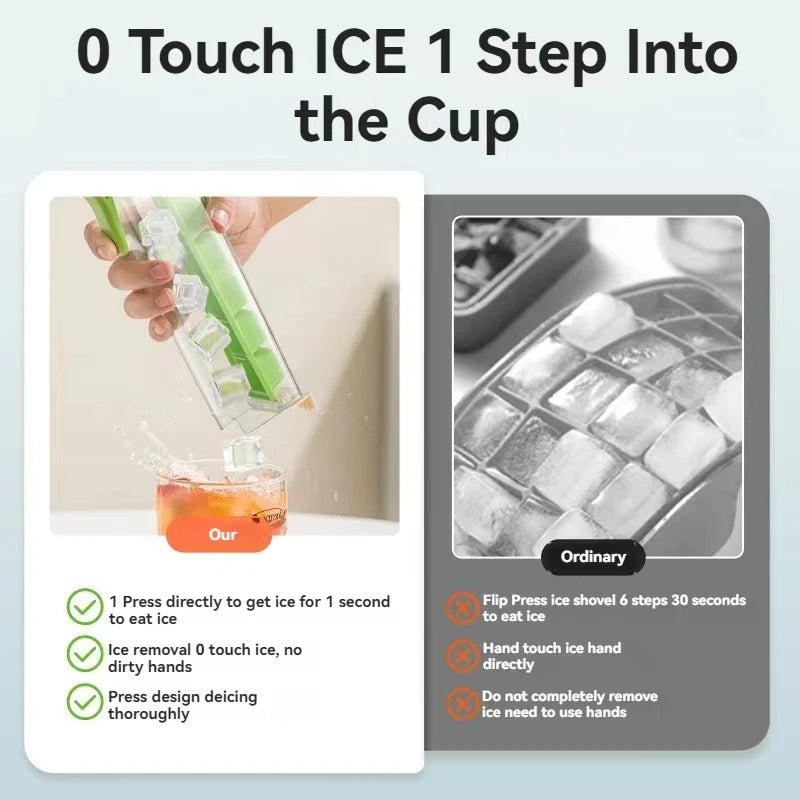 0 Touch ICE 1 Step Into the Cup

Our

1 Press directly to get ice for 1 second to eat ice

Ice removal 0 touch ice, no dirty hands

Press design deicing thoroughly

Ordinary

Flip Press ice shovel 6 steps 30 seconds to eat ice

Hand touch ice hand directly

Do not completely remove ice need to use hands