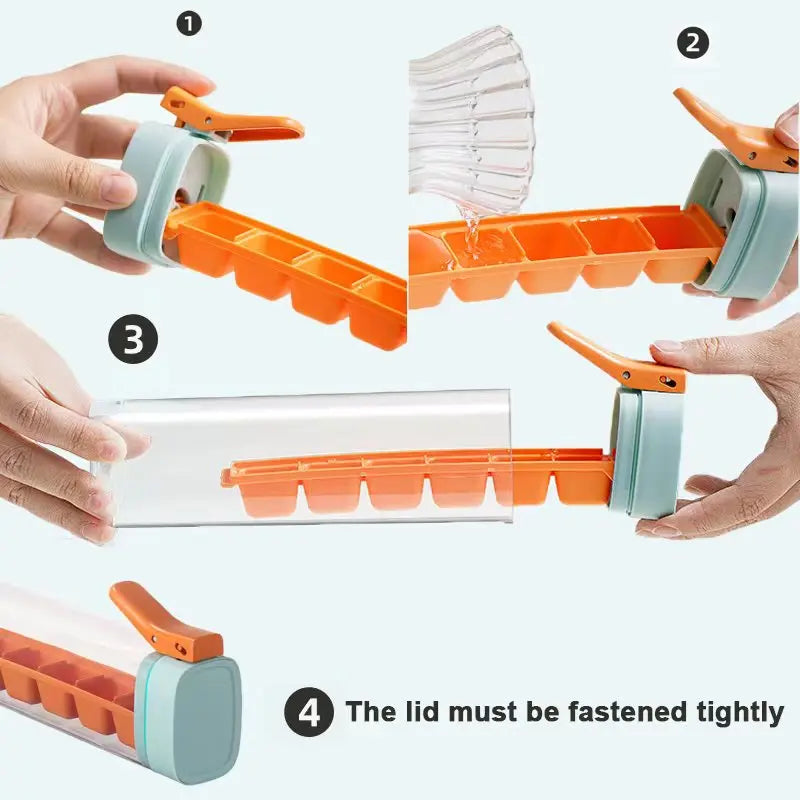 1

2

3

4 The lid must be fastened tightly